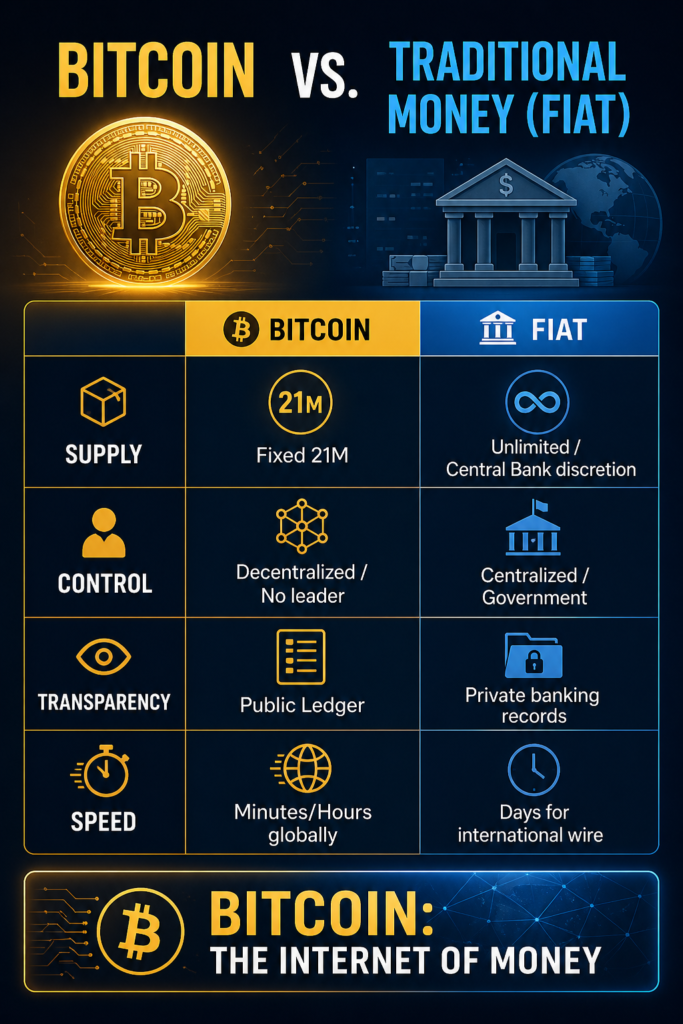 BITCOIN VS. TRADITIONAL MONEY (FIAT)

| | BITCOIN | FIAT |
|---|---|---|
| SUPPLY | 21M Fixed 21M | Unlimited / Central Bank discretion |
| CONTROL | Decentralized / No leader | Centralized / Government |
| TRANSPARENCY | Public Ledger | Private banking records |
| SPEED | Minutes/Hours globally | Days for international wire |

BITCOIN: THE INTERNET OF MONEY